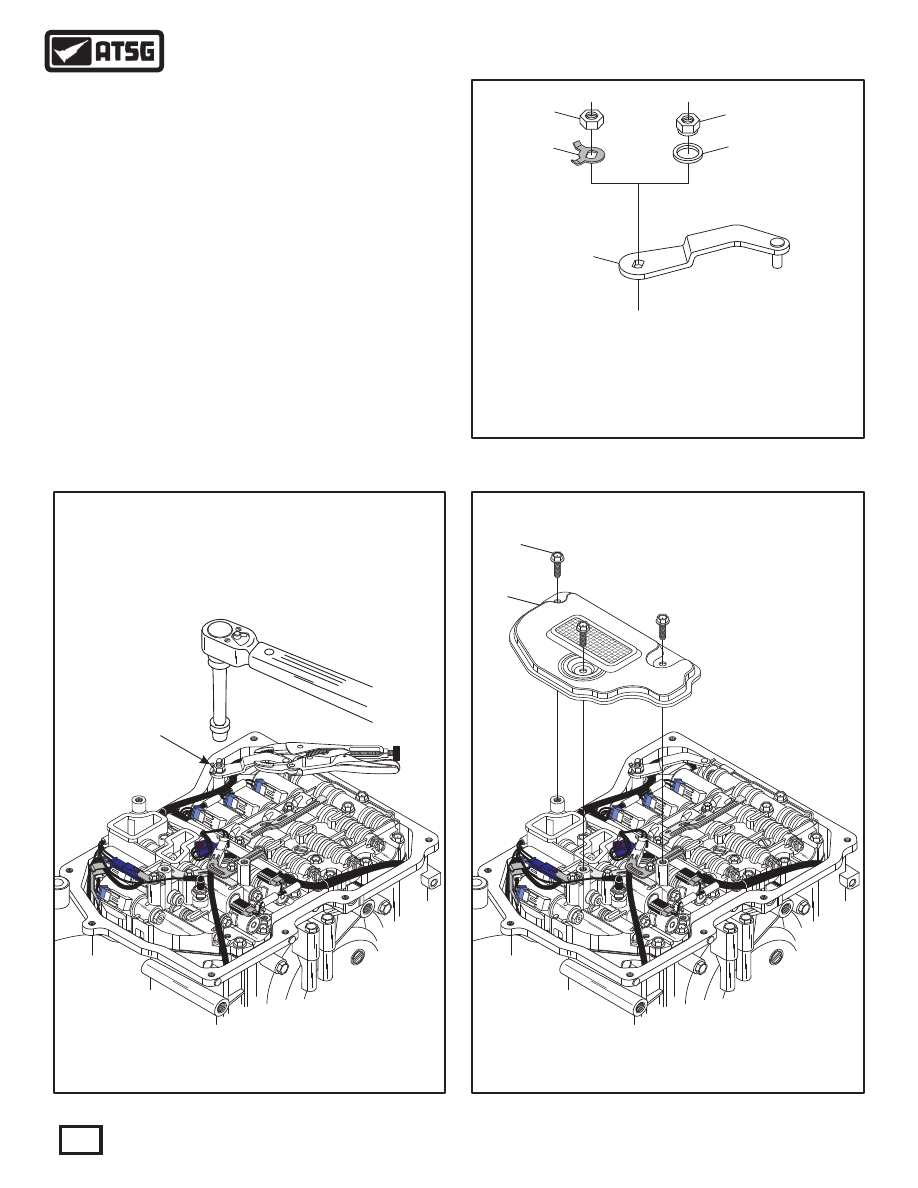 ATSG