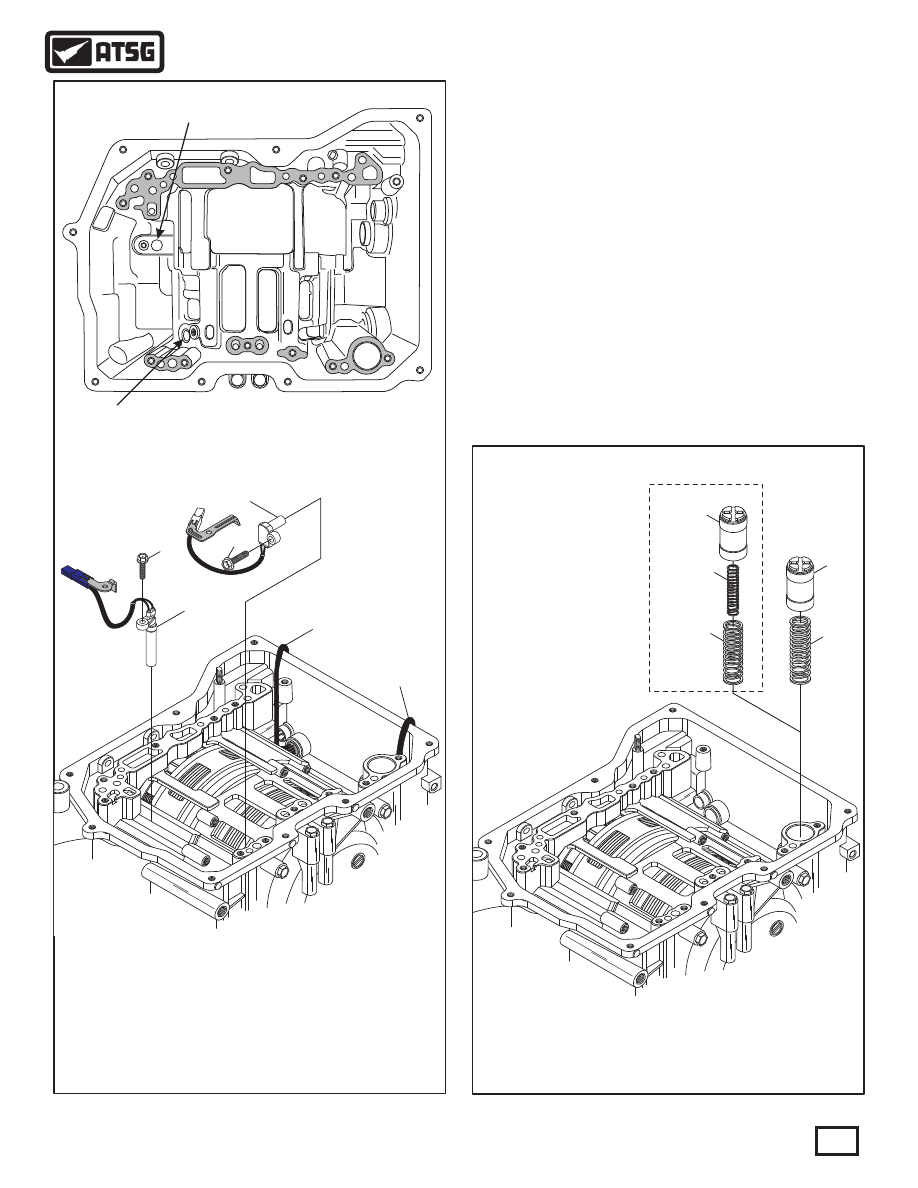 ATSG