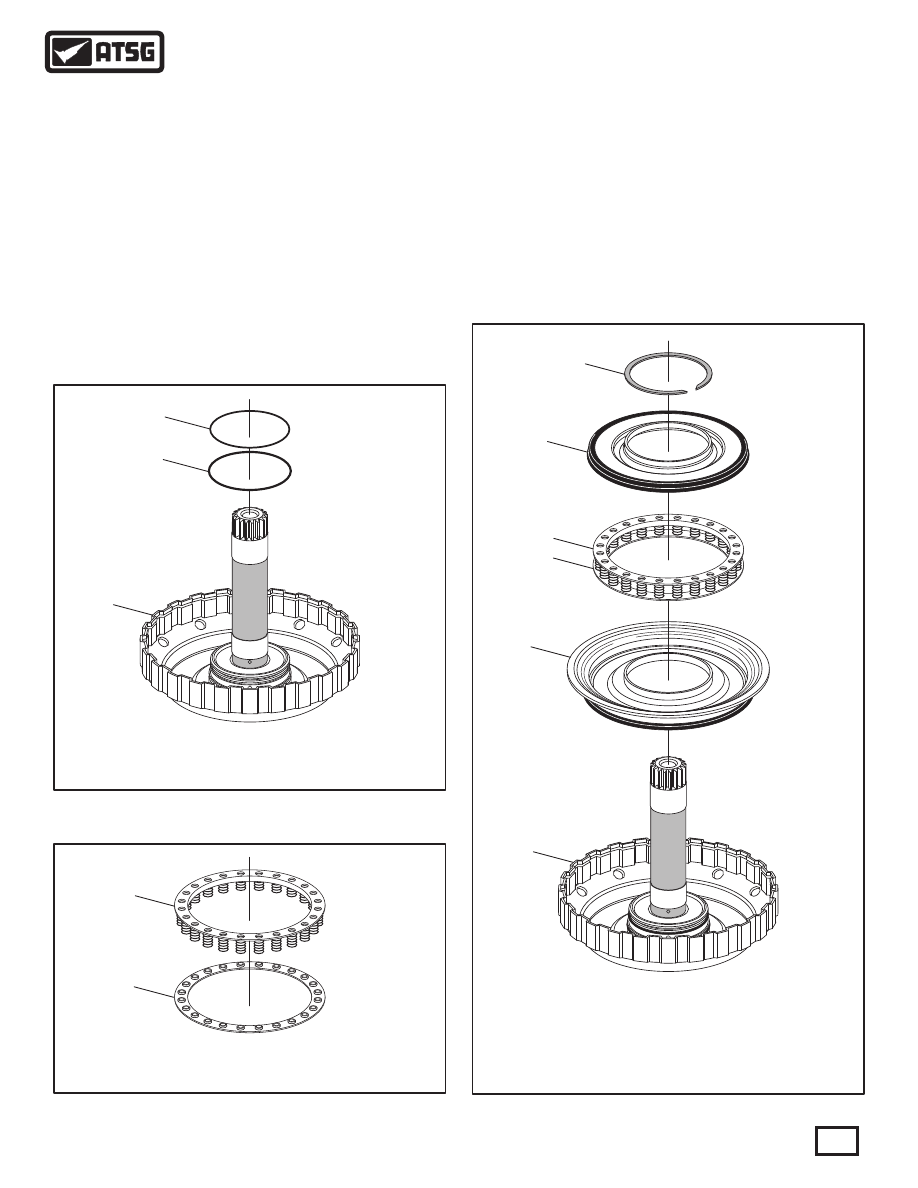 ATSG