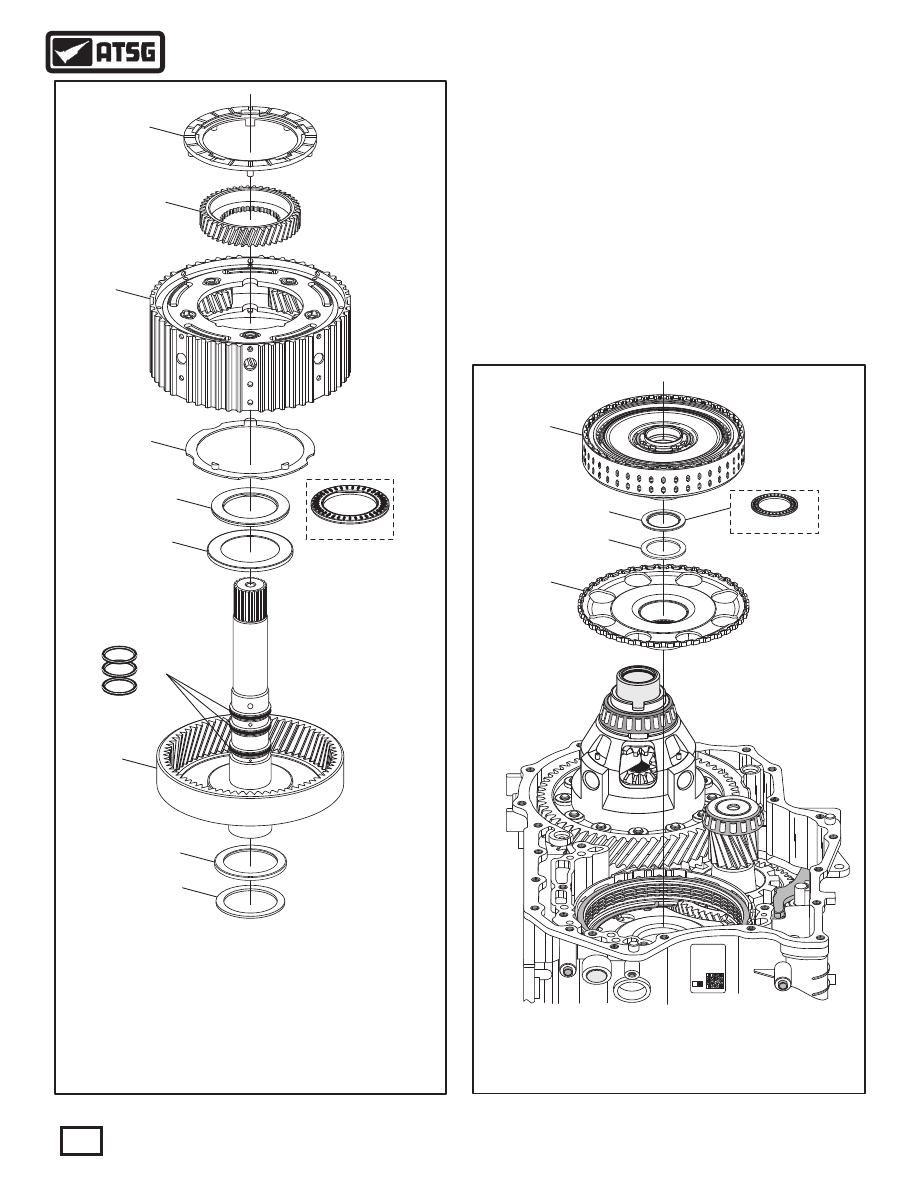 ATSG