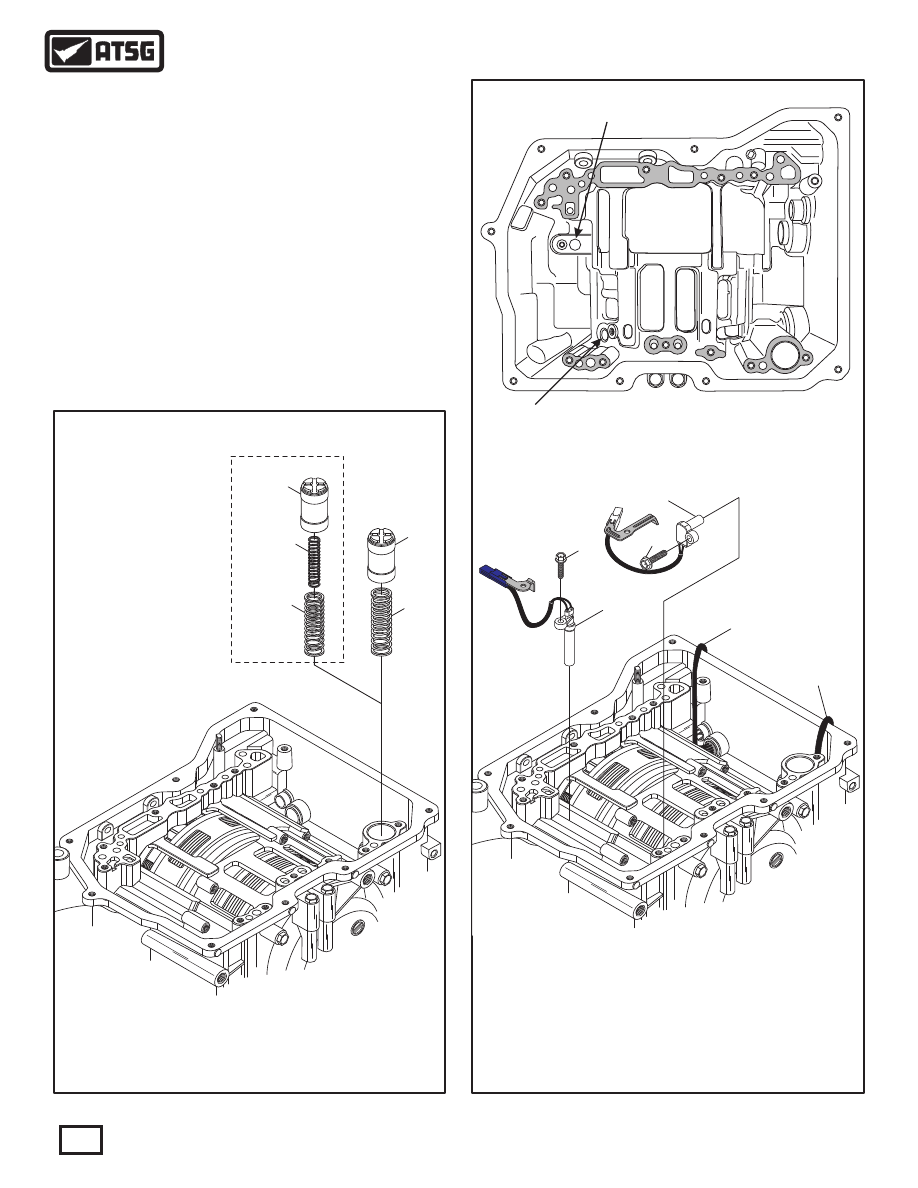 ATSG