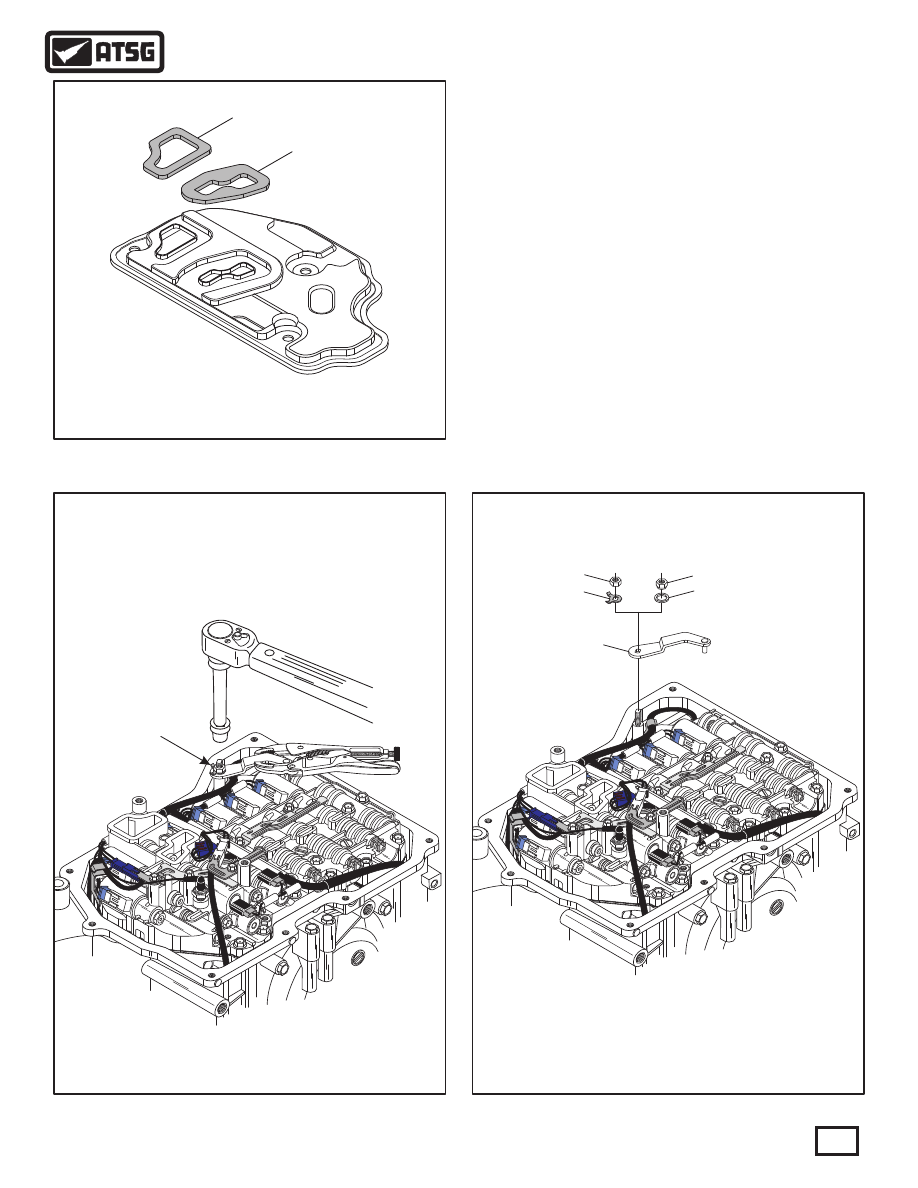 ATSG