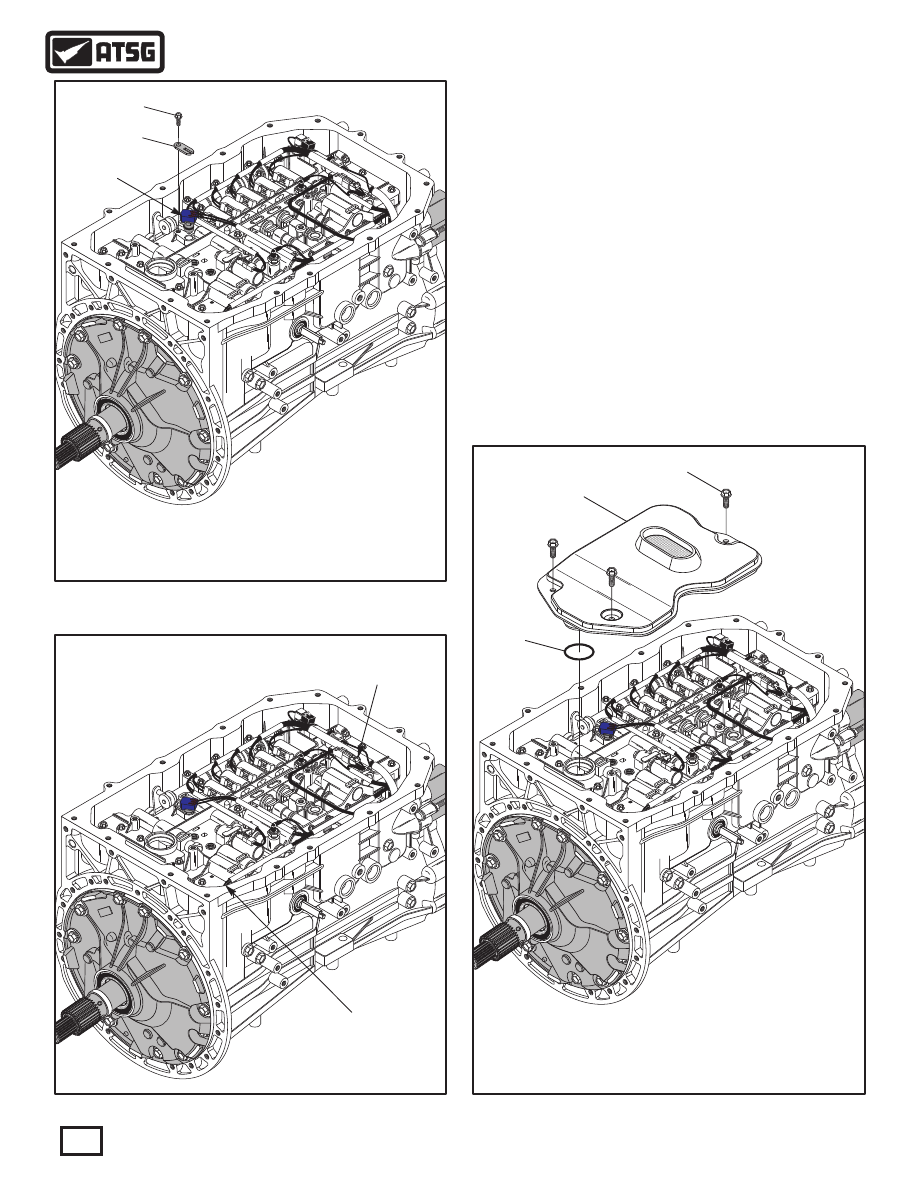 ATSG