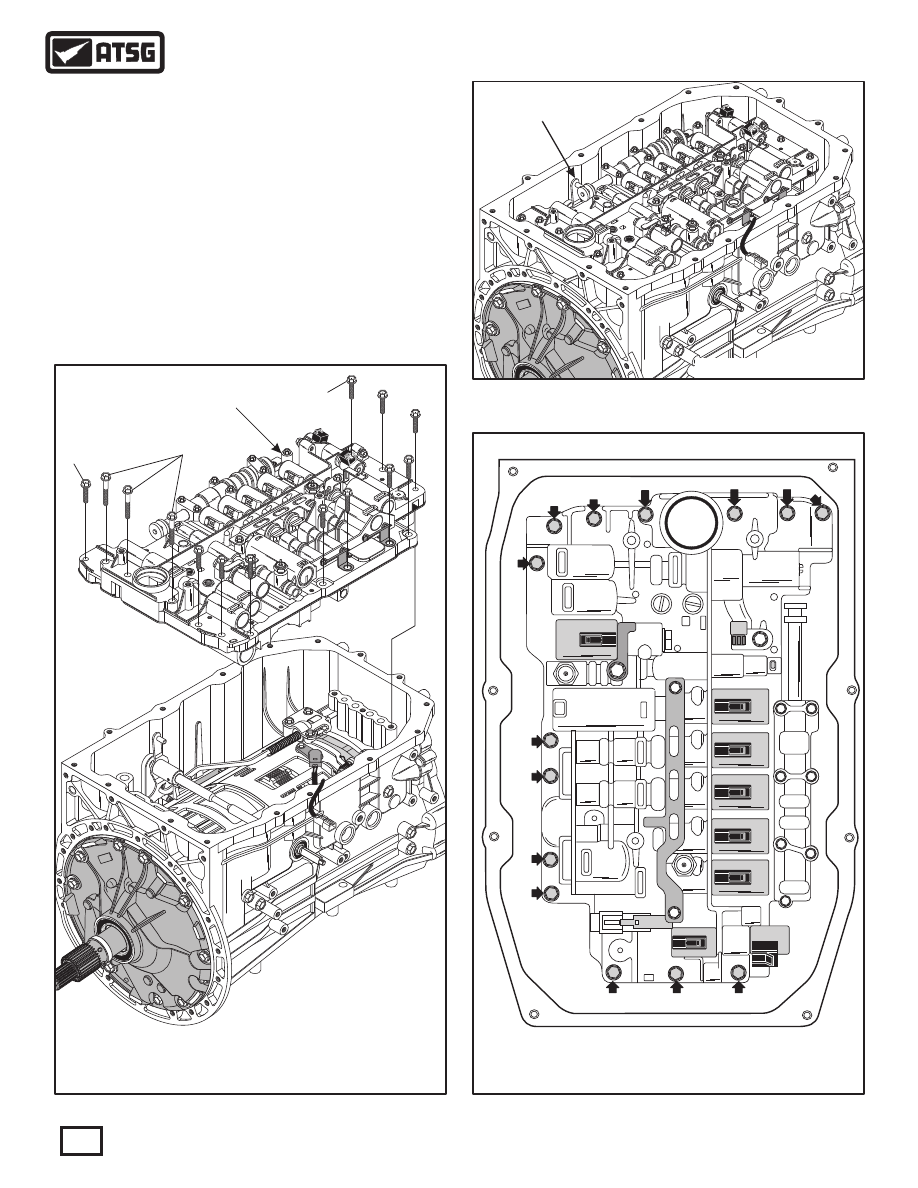 ATSG