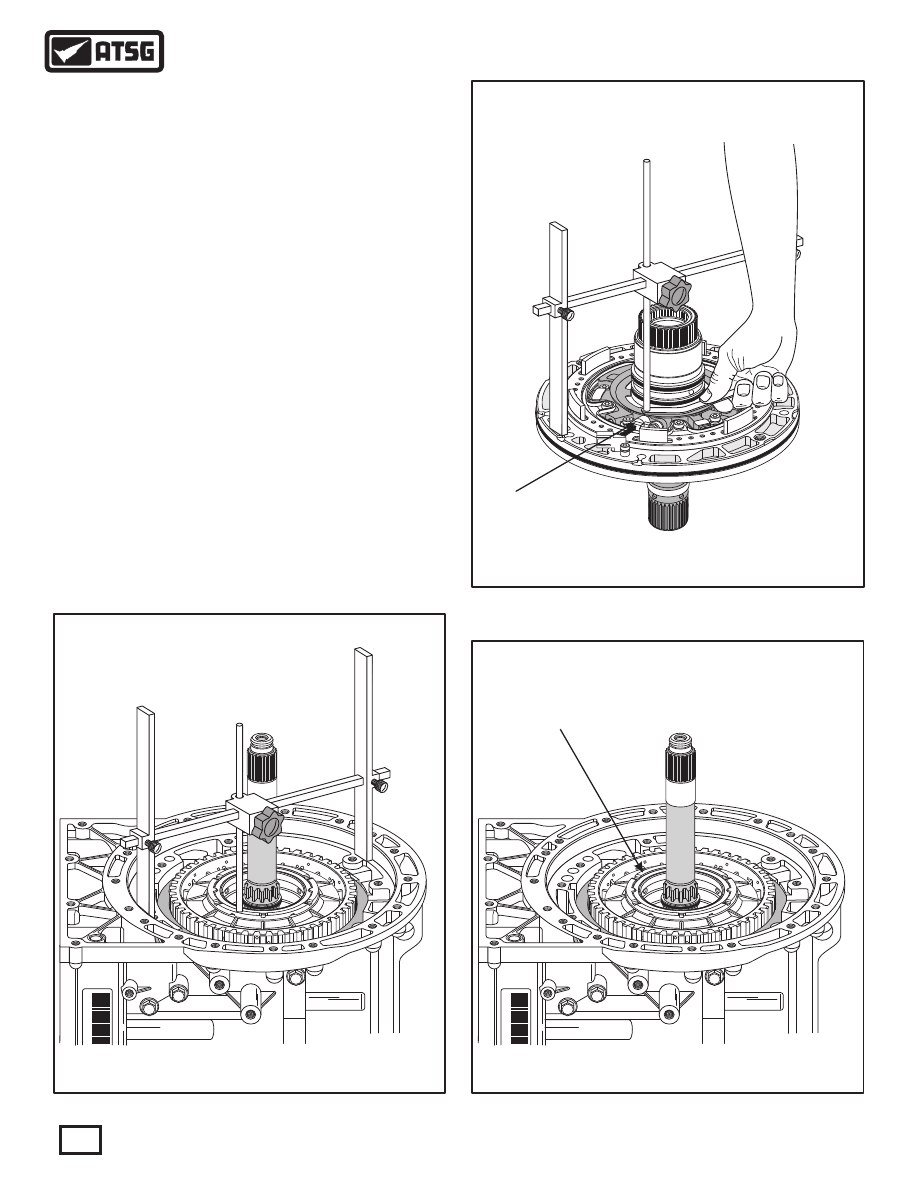 ATSG