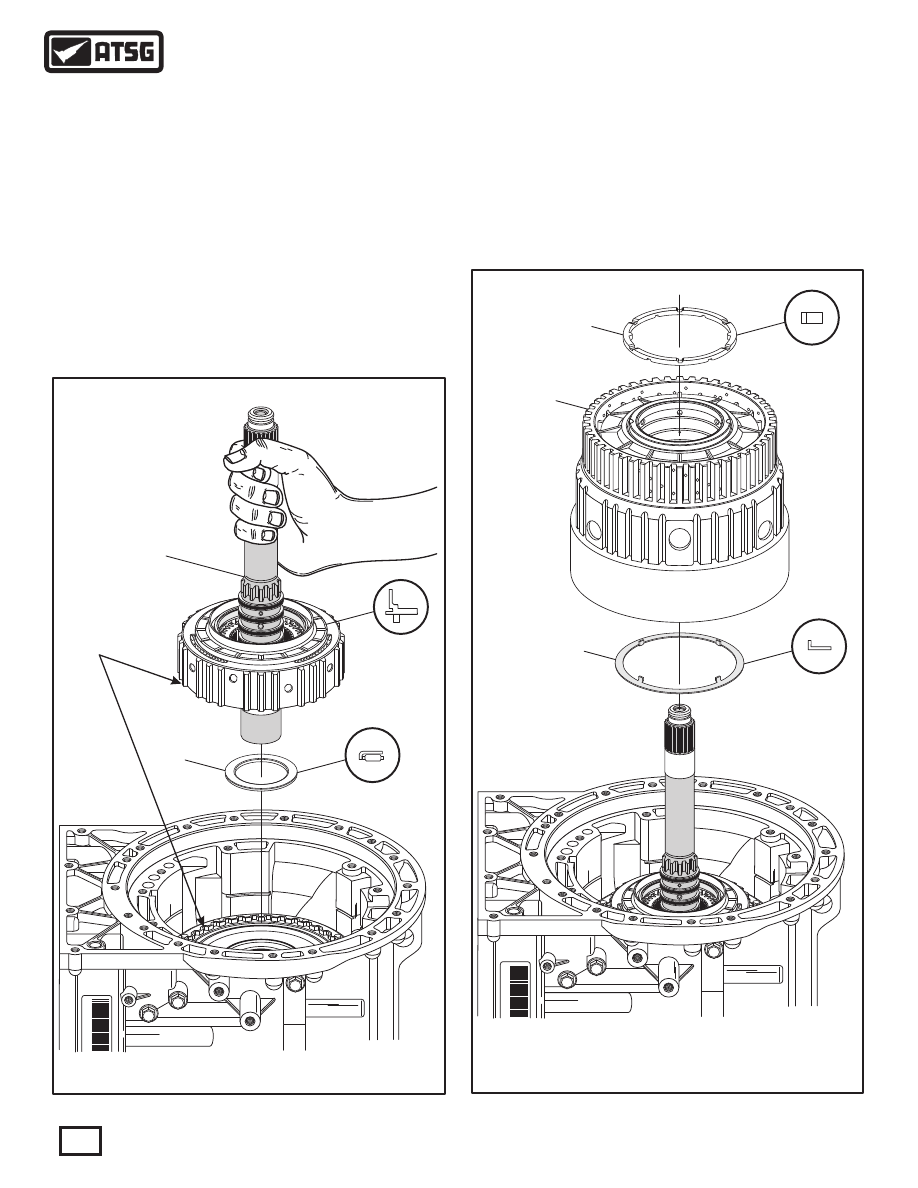 ATSG