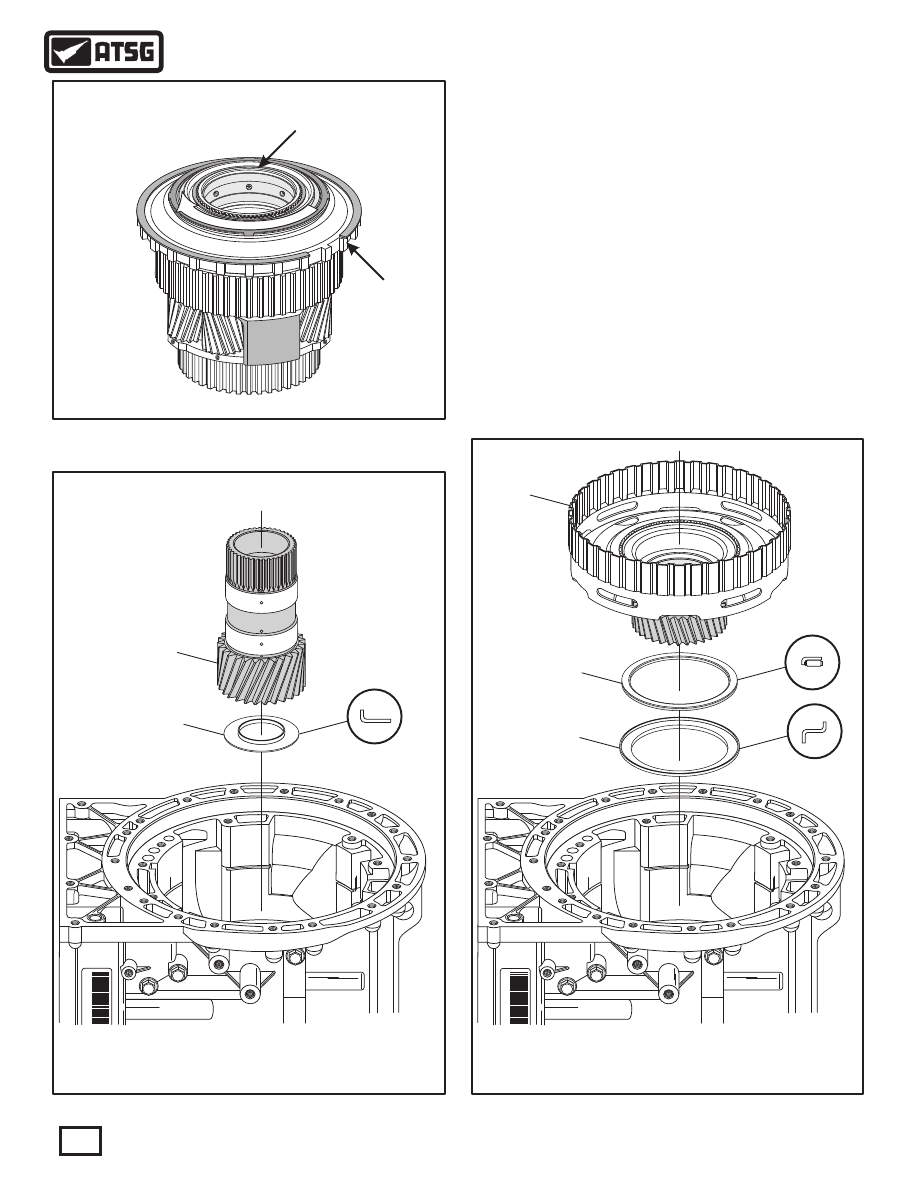 ATSG