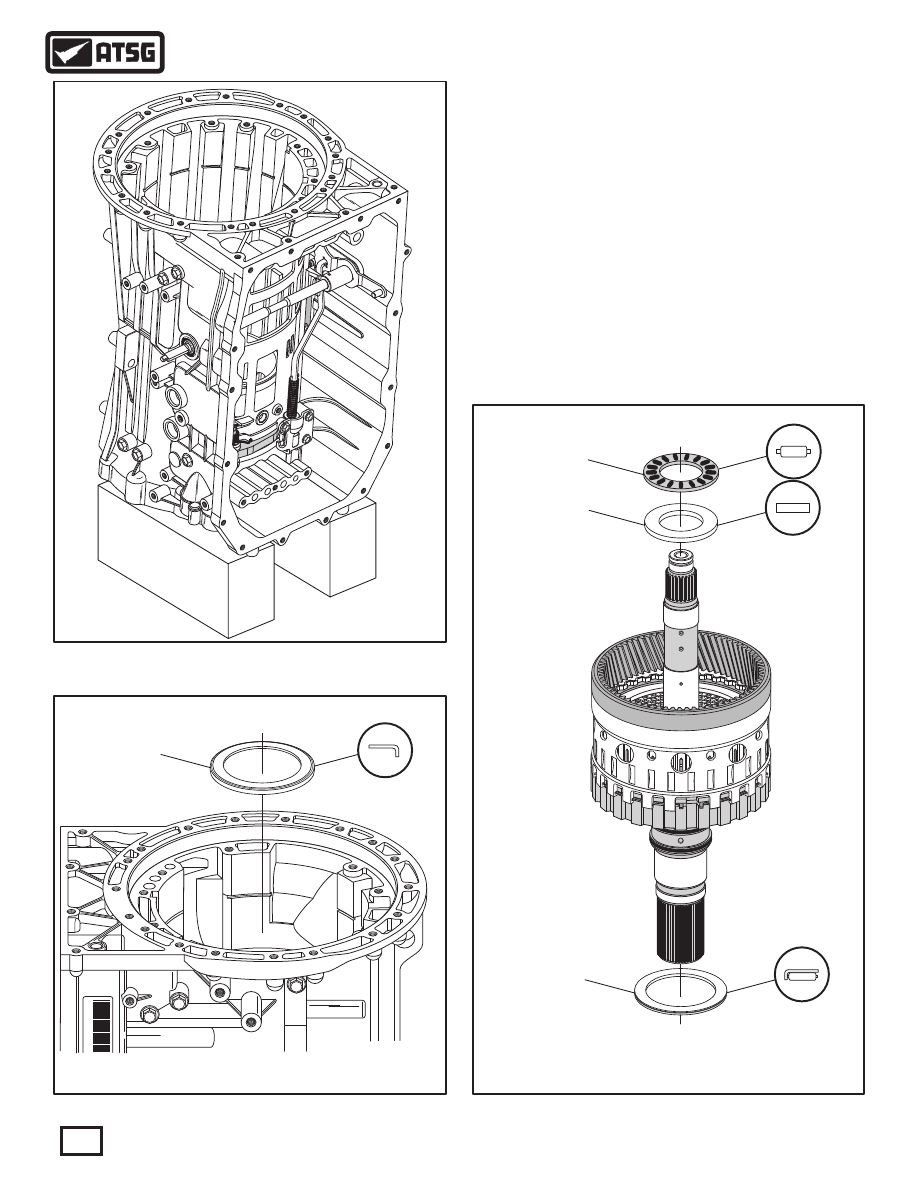 ATSG