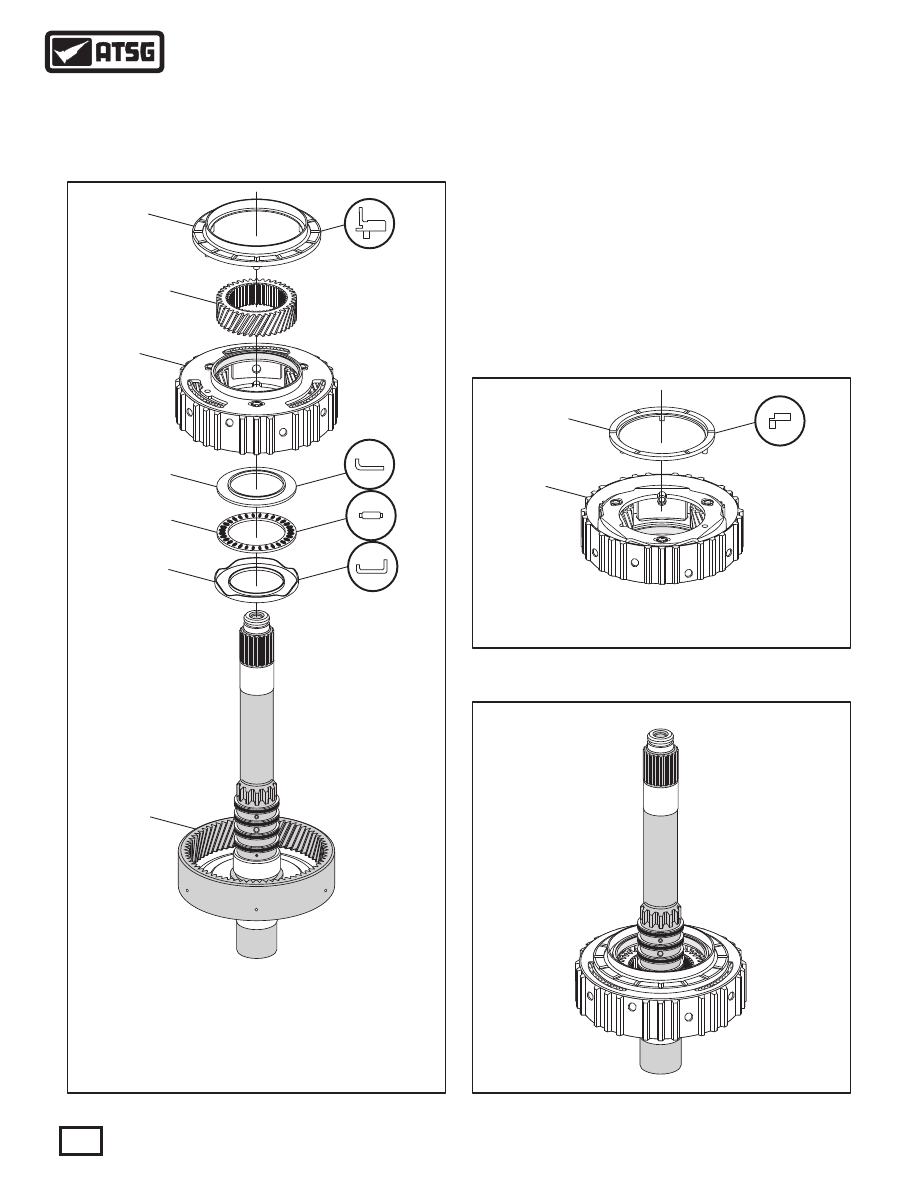 ATSG