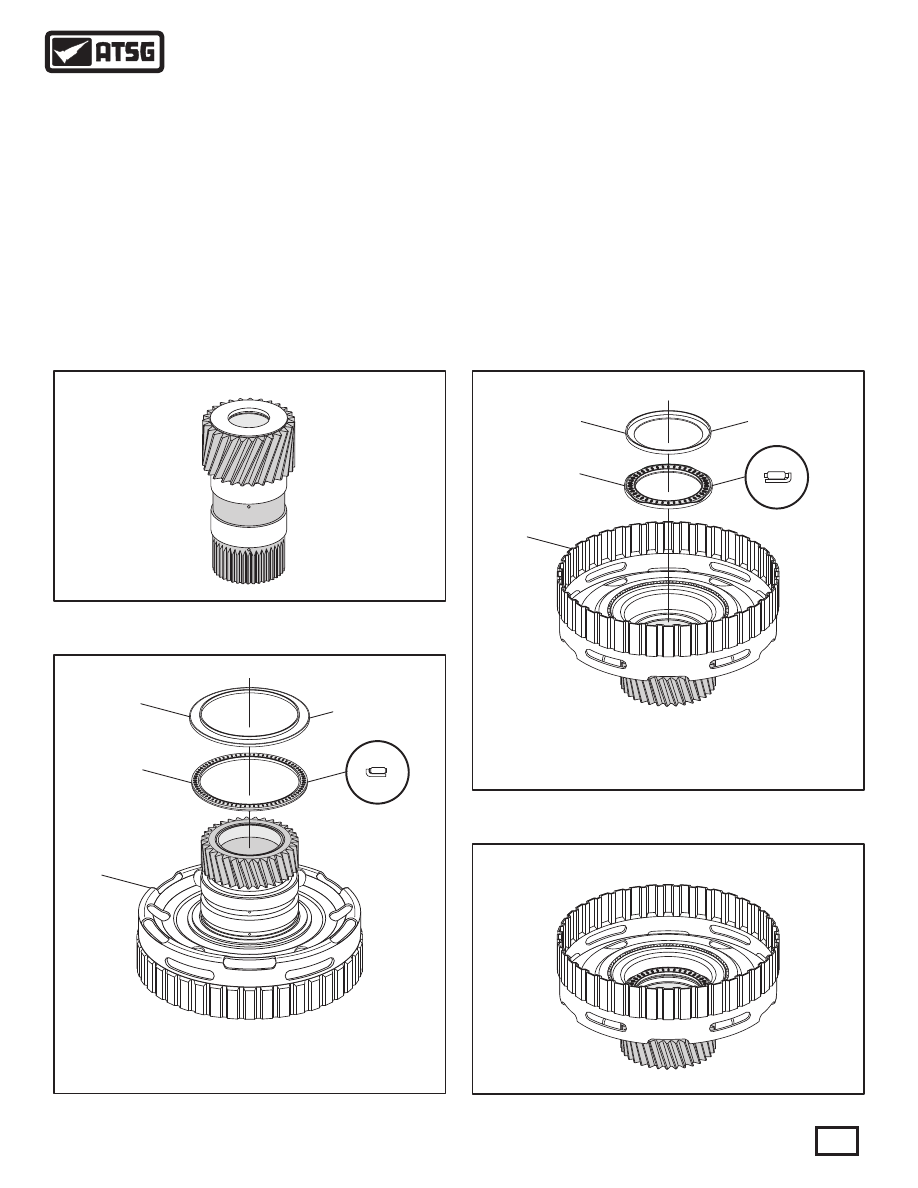 ATSG