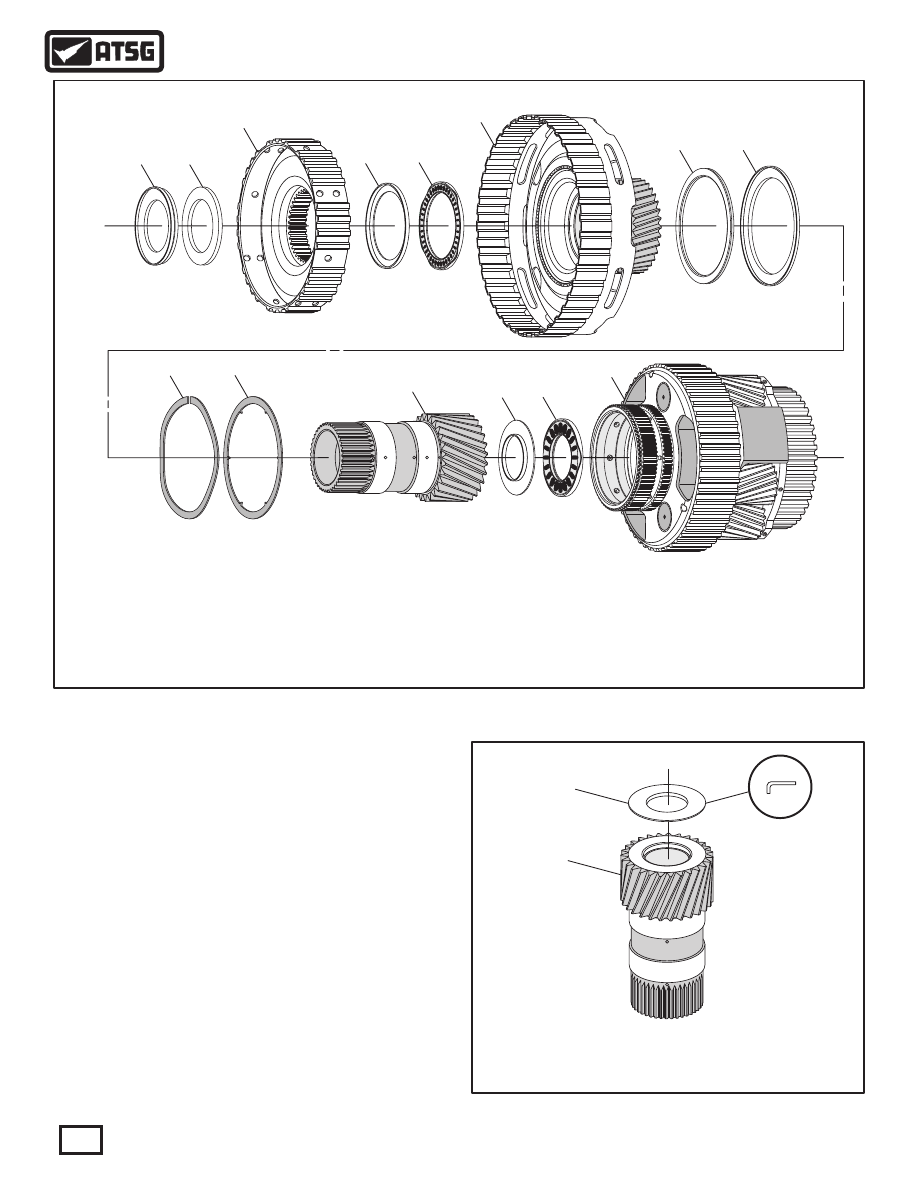 ATSG