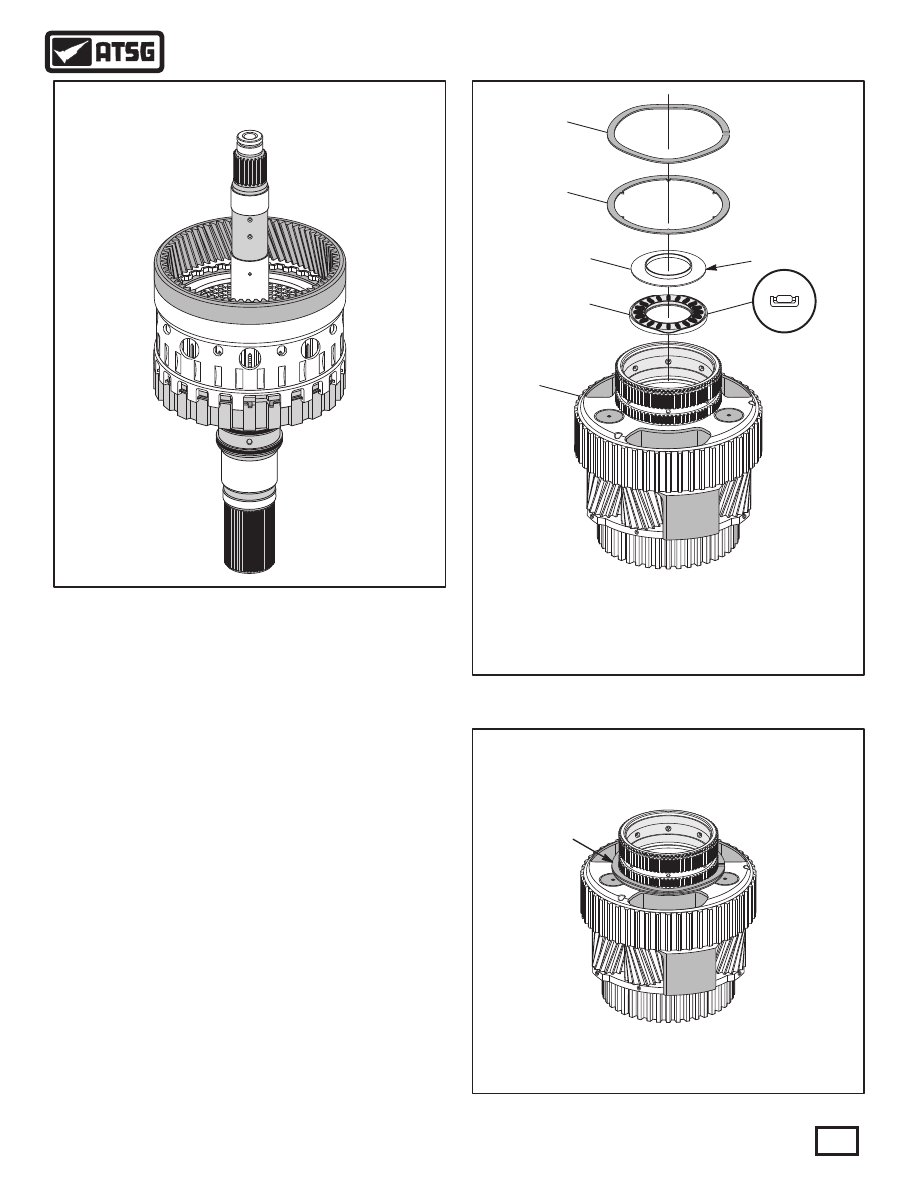 ATSG