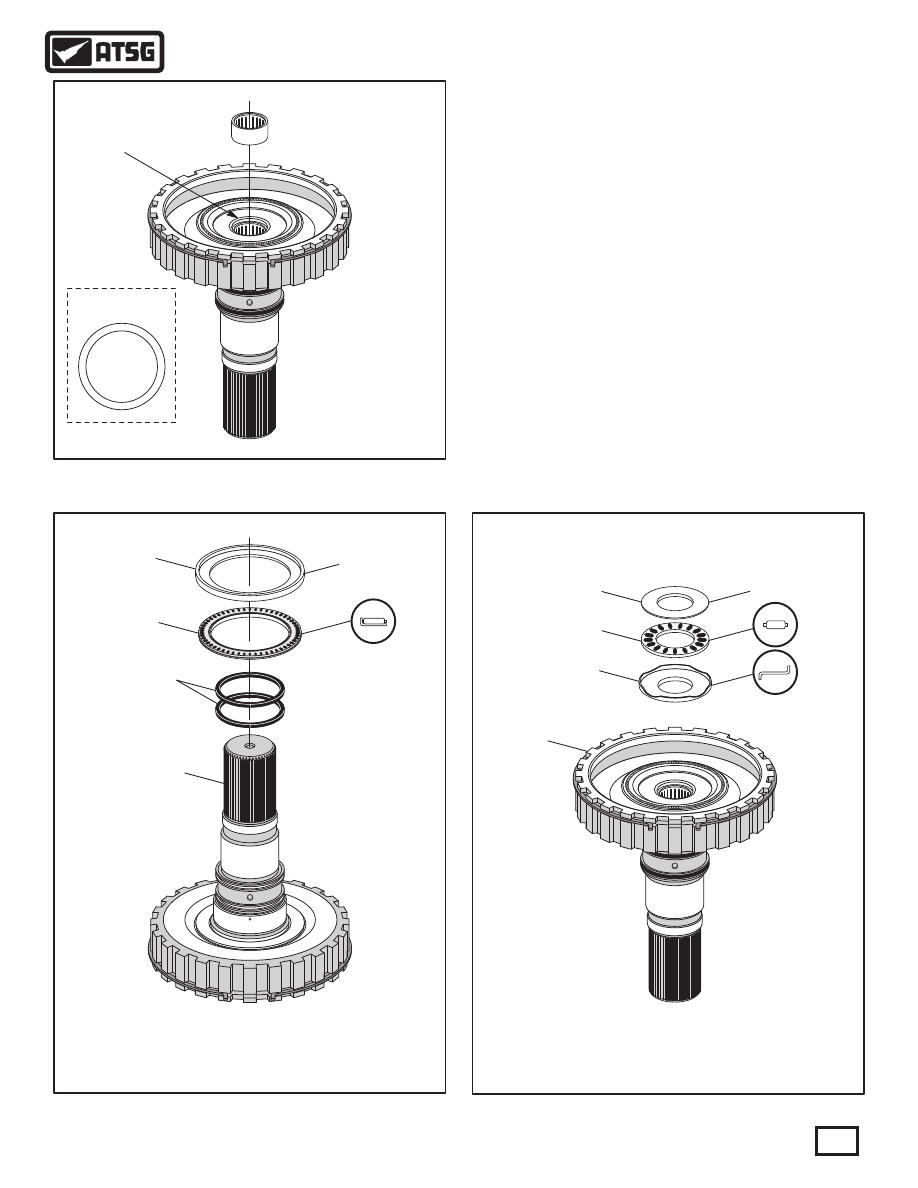 ATSG