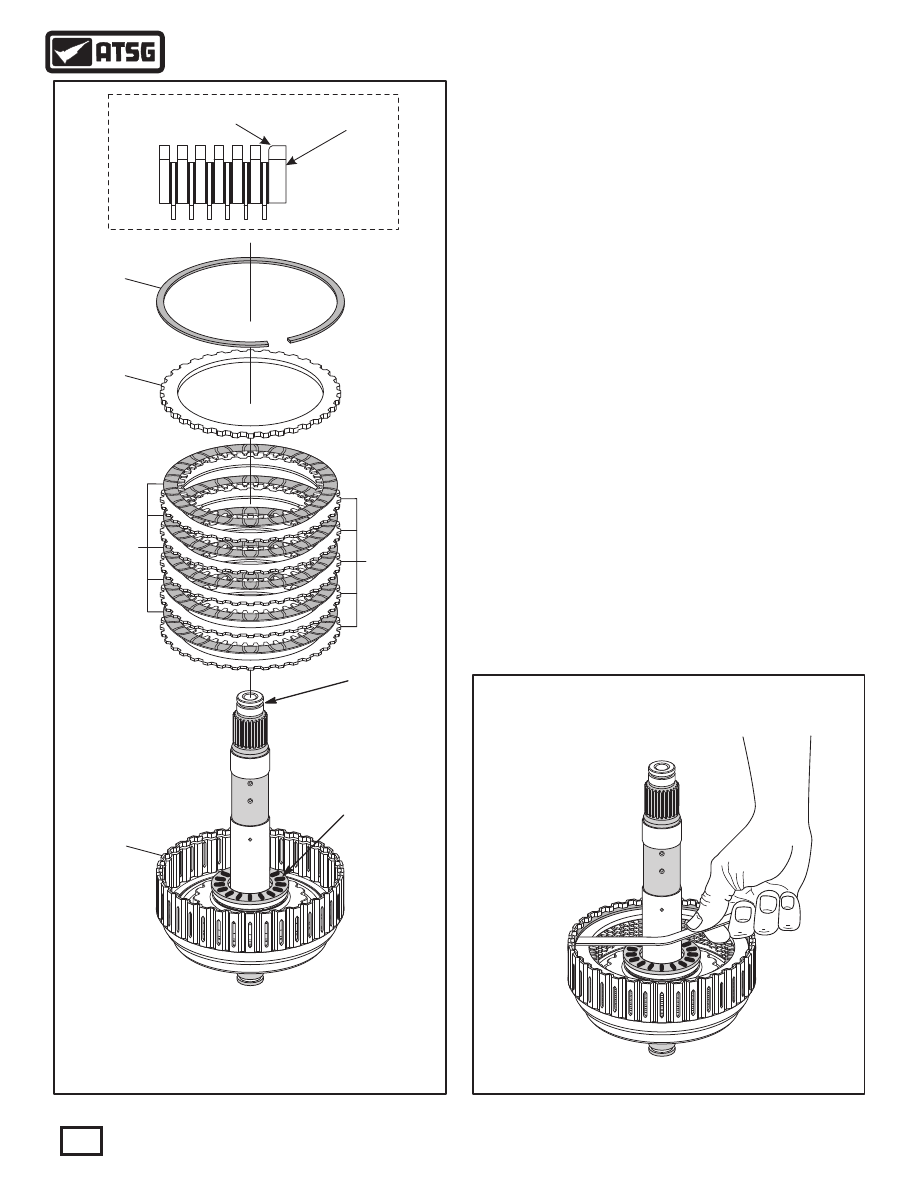 ATSG