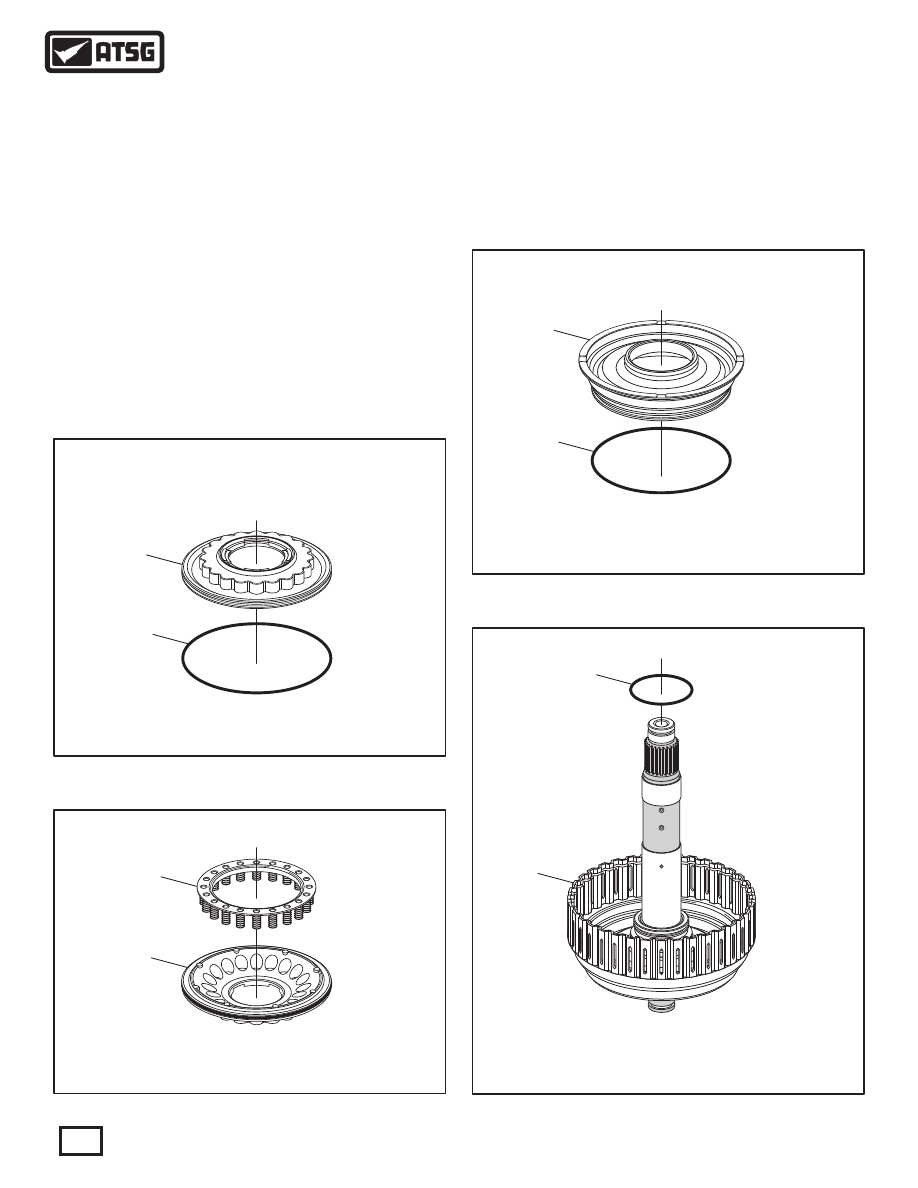 ATSG