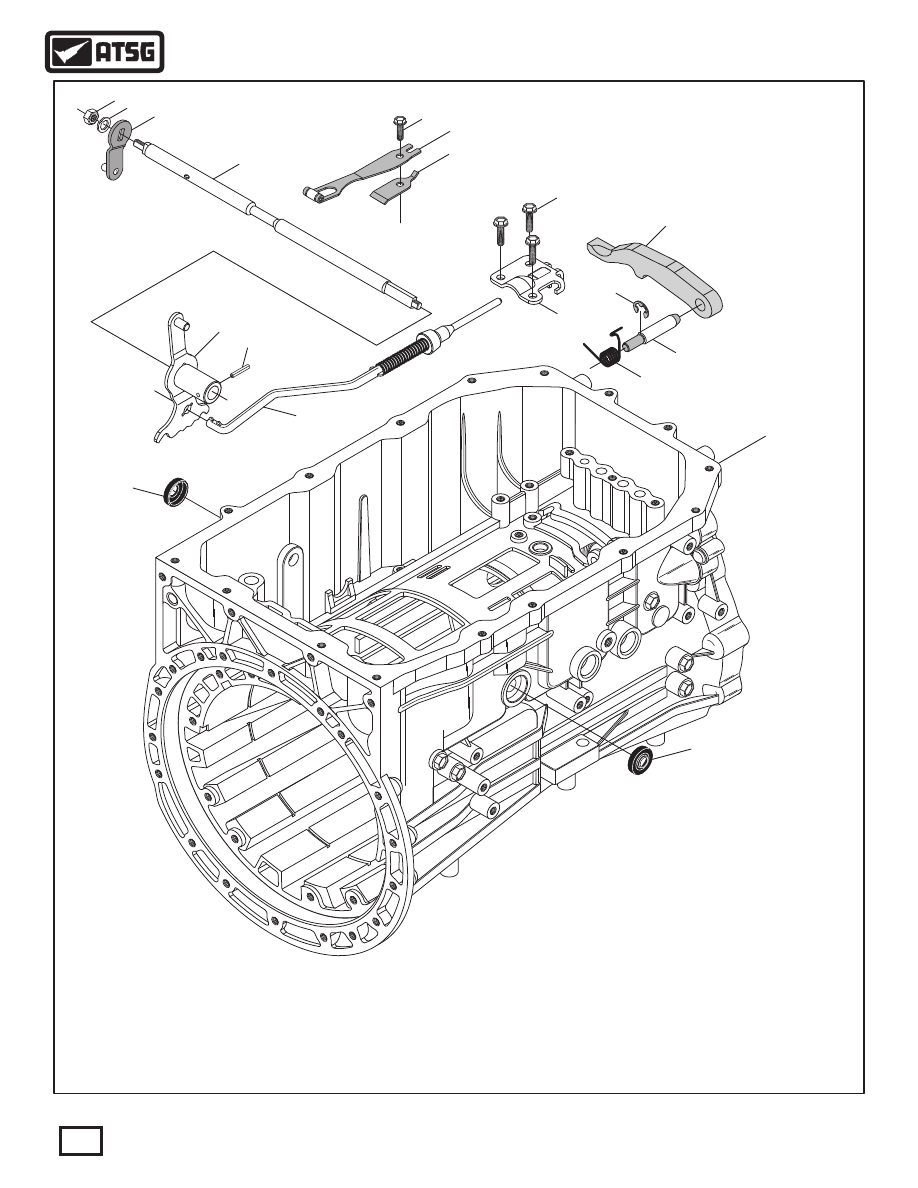 ATSG