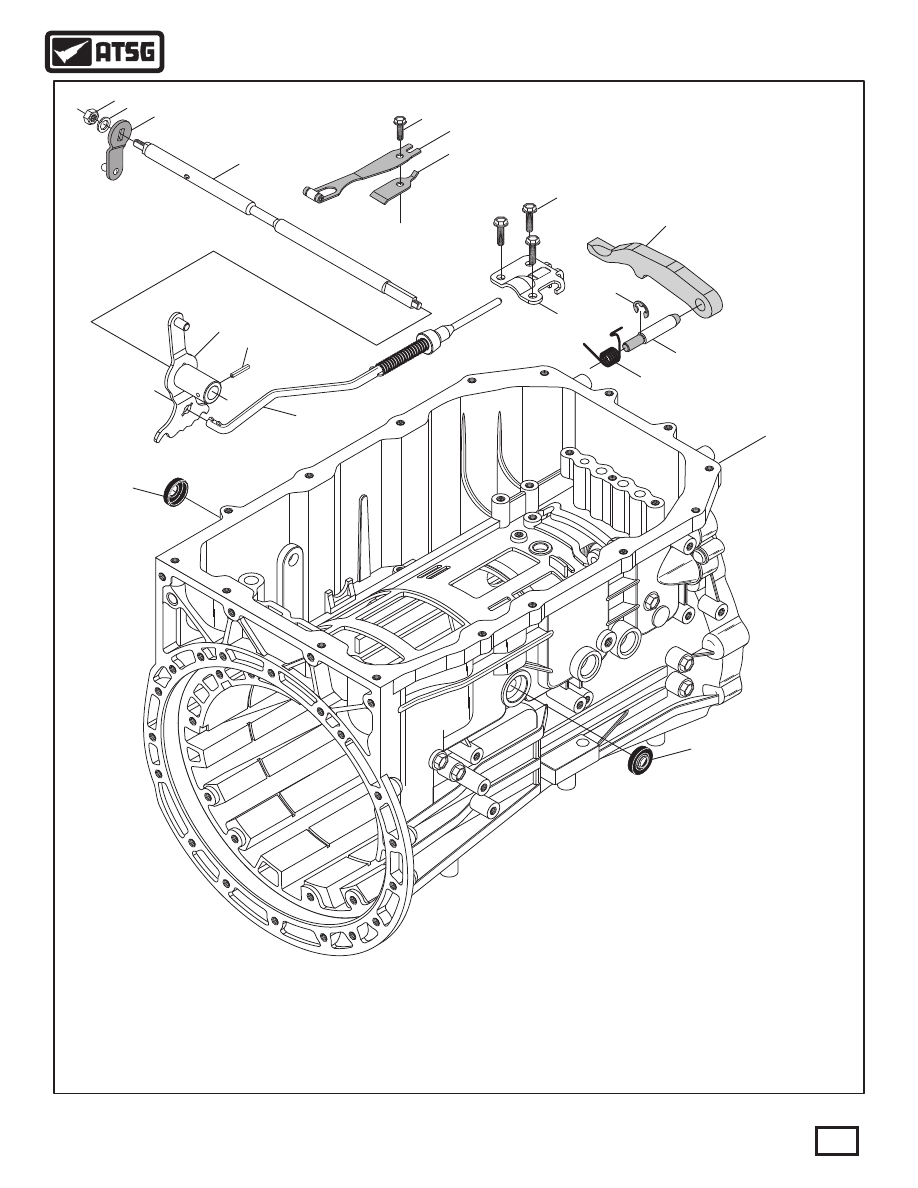 ATSG