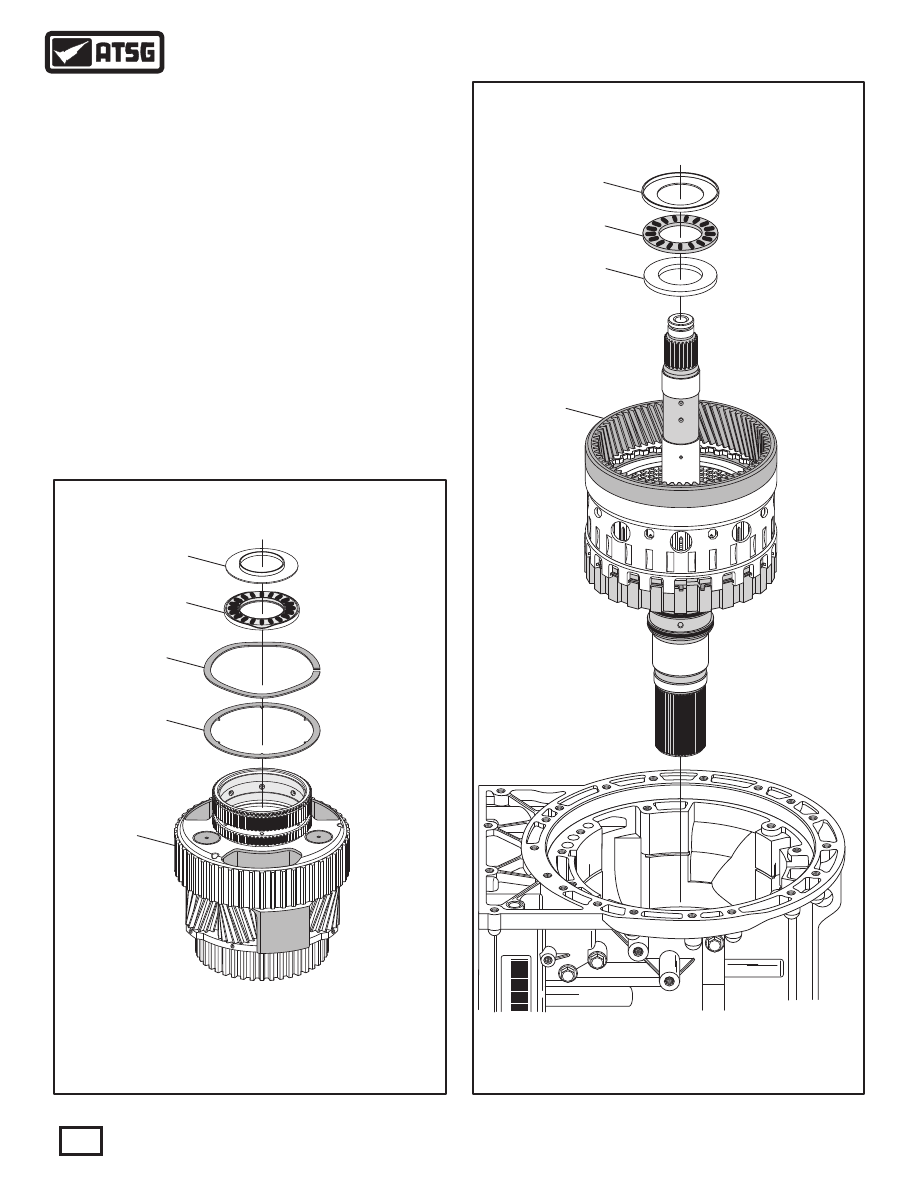 ATSG