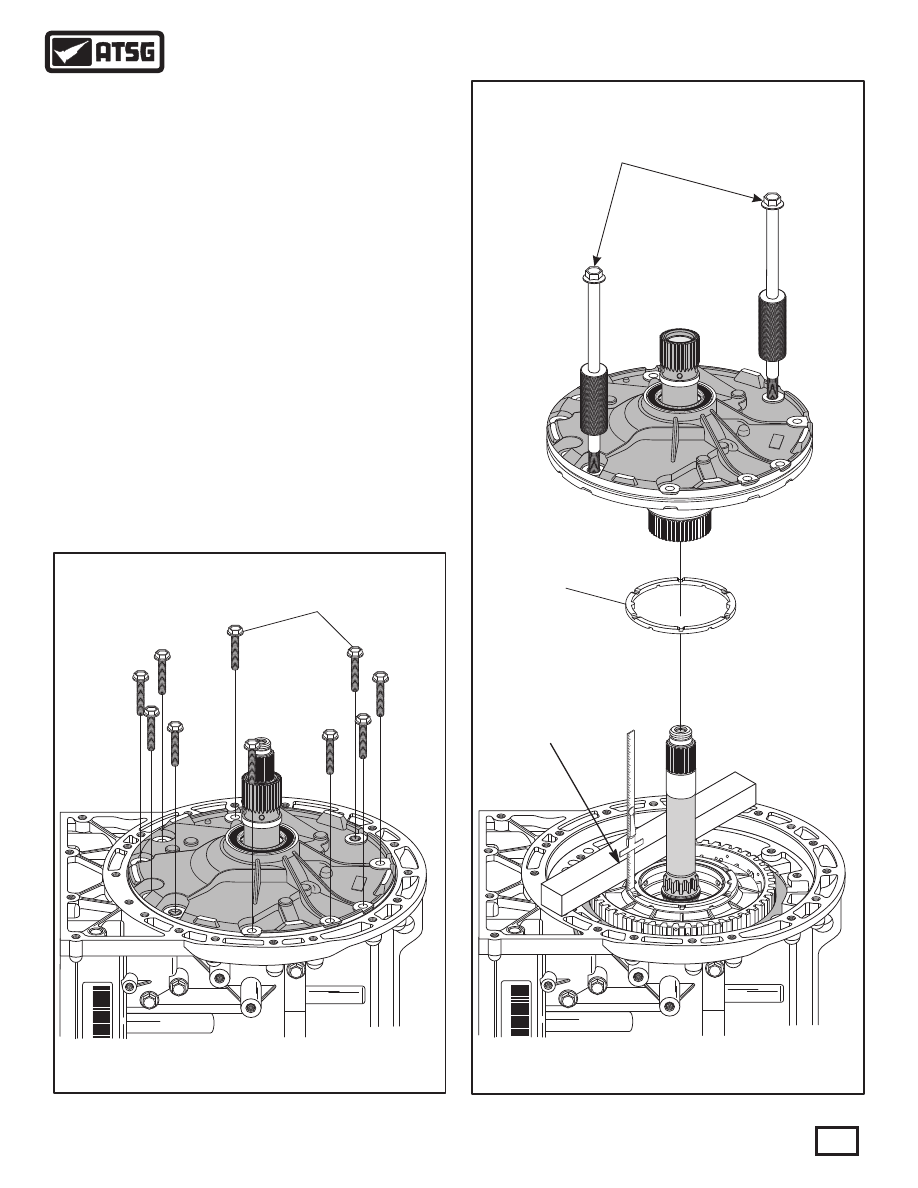 ATSG