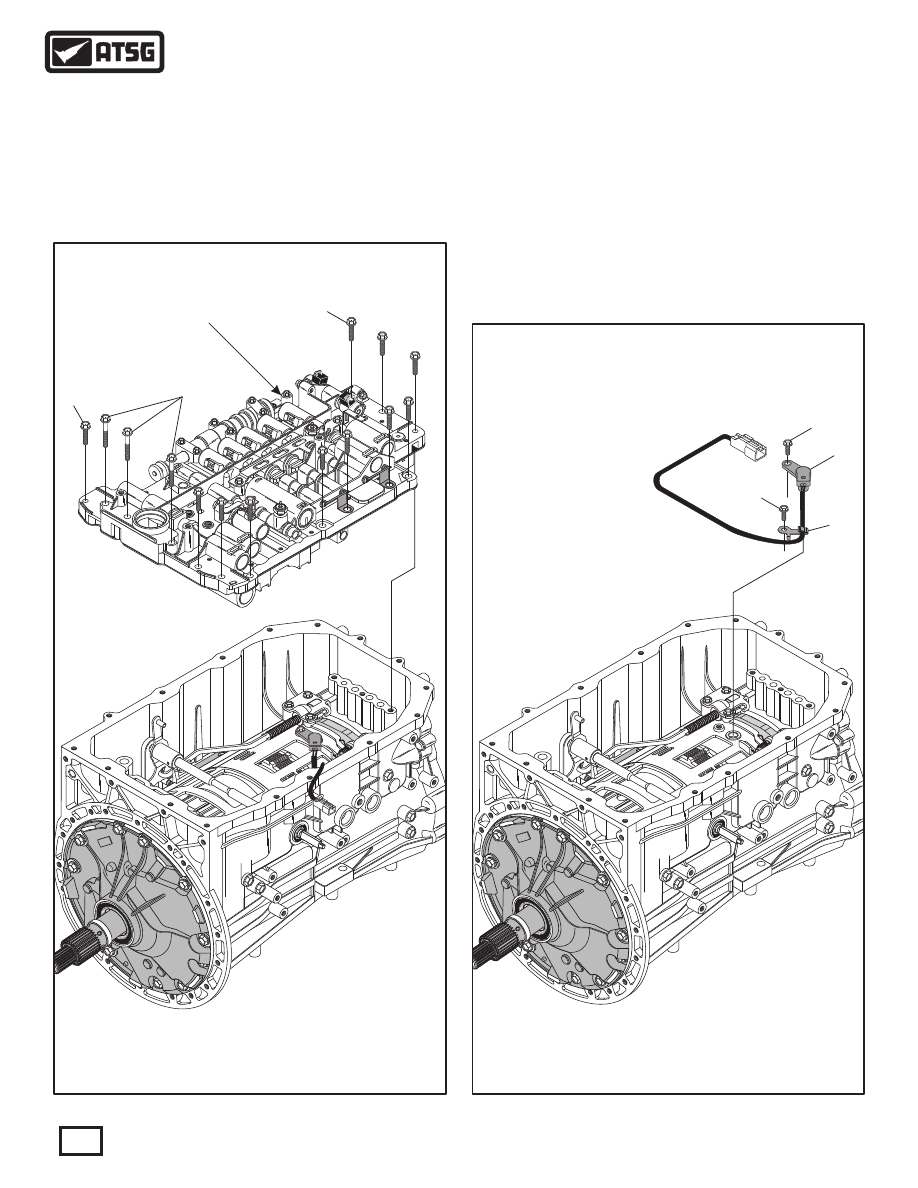 ATSG