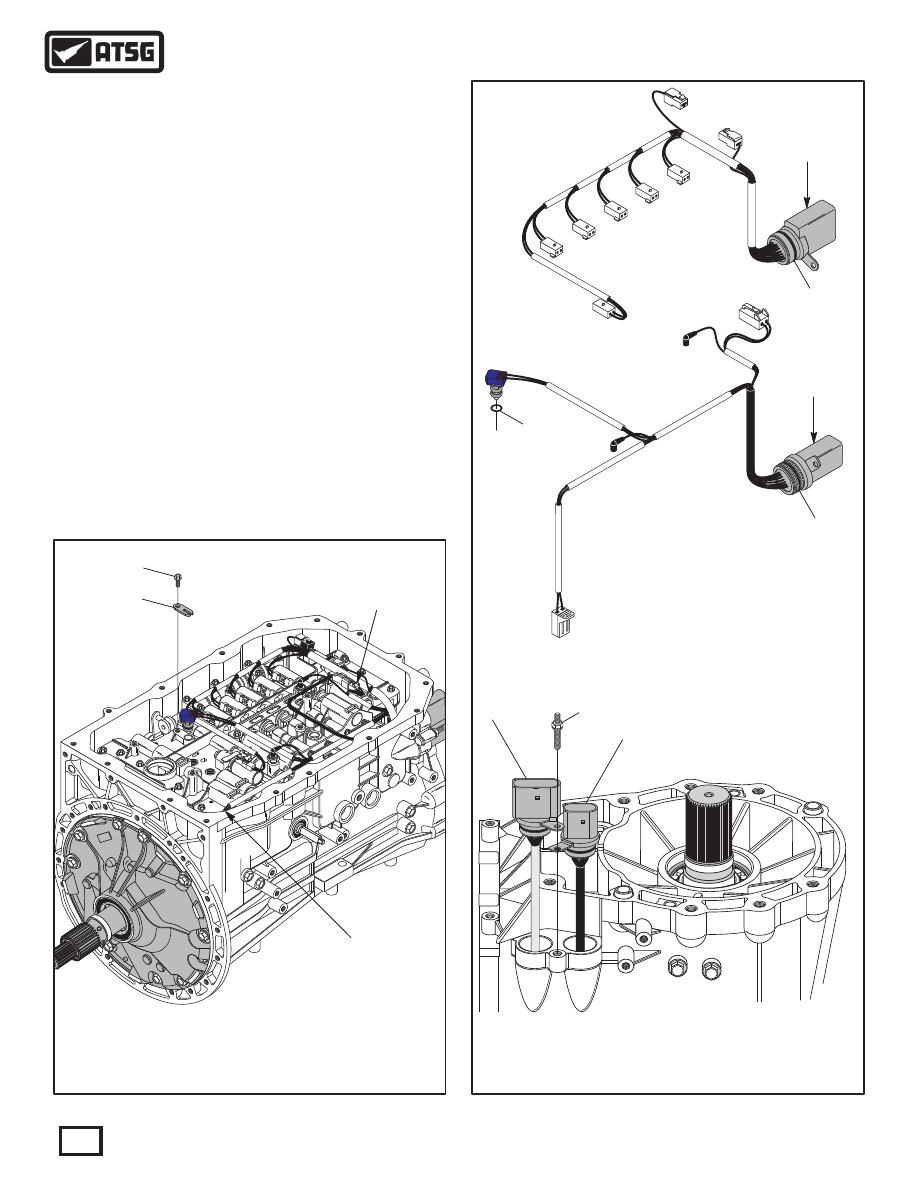 ATSG