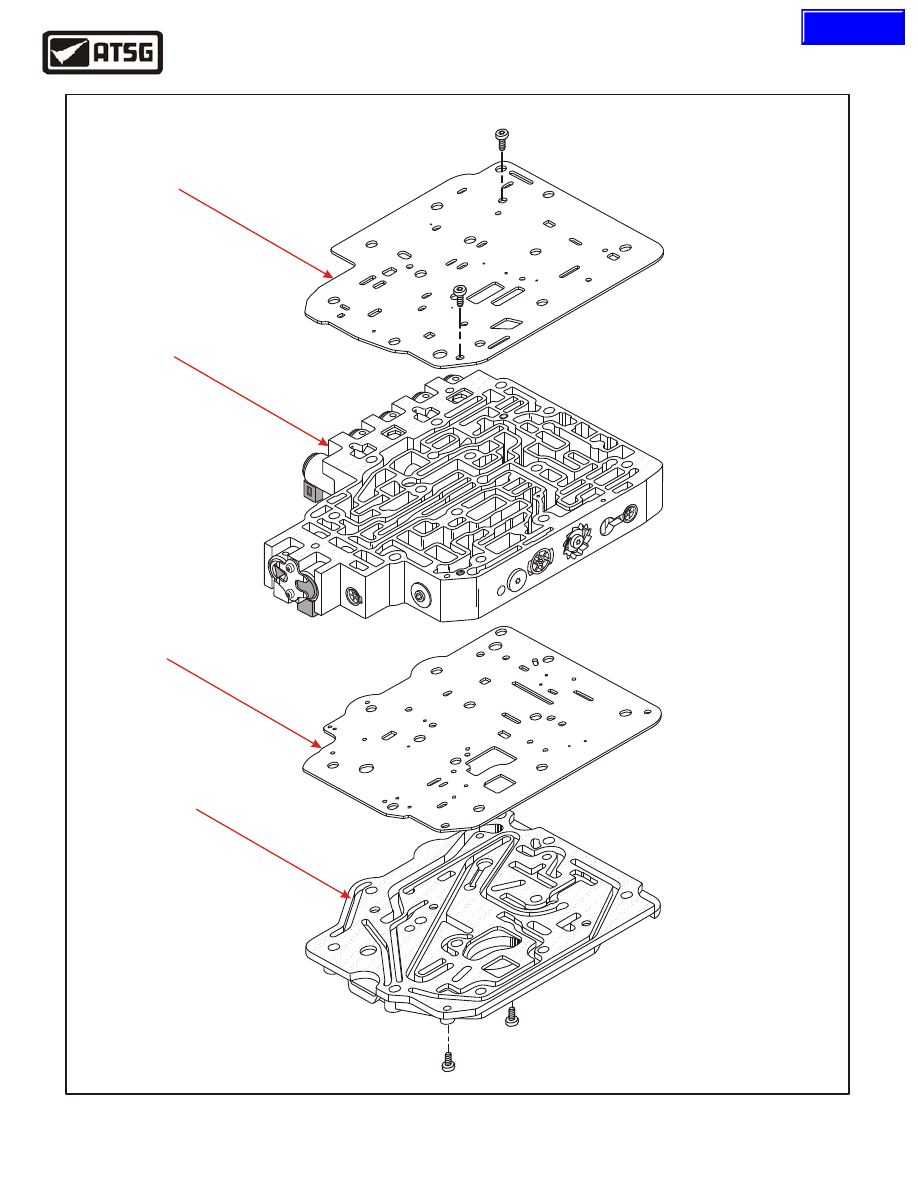 ATSG