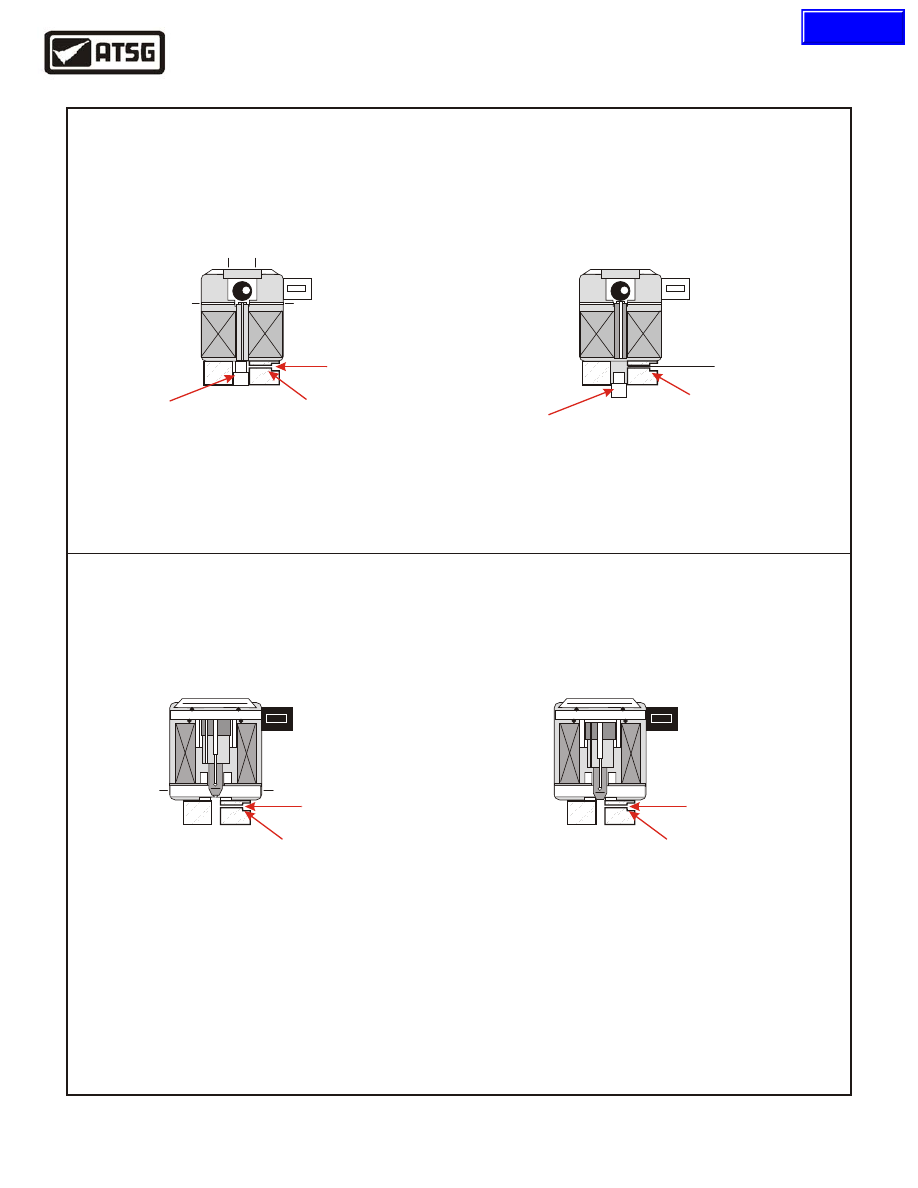 ATSG